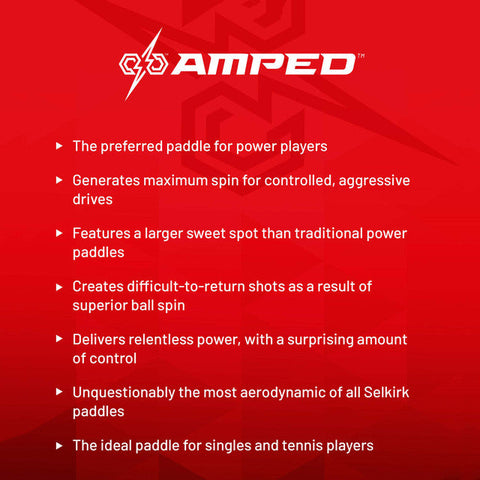 AMPED™

▸ The preferred paddle for power players

▸ Generates maximum spin for controlled, aggressive drives

▸ Features a larger sweet spot than traditional power paddles

▸ Creates difficult-to-return shots as a result of superior ball spin

▸ Delivers relentless power, with a surprising amount of control

▸ Unquestionably the most aerodynamic of all Selkirk paddles

▸ The ideal paddle for singles and tennis players